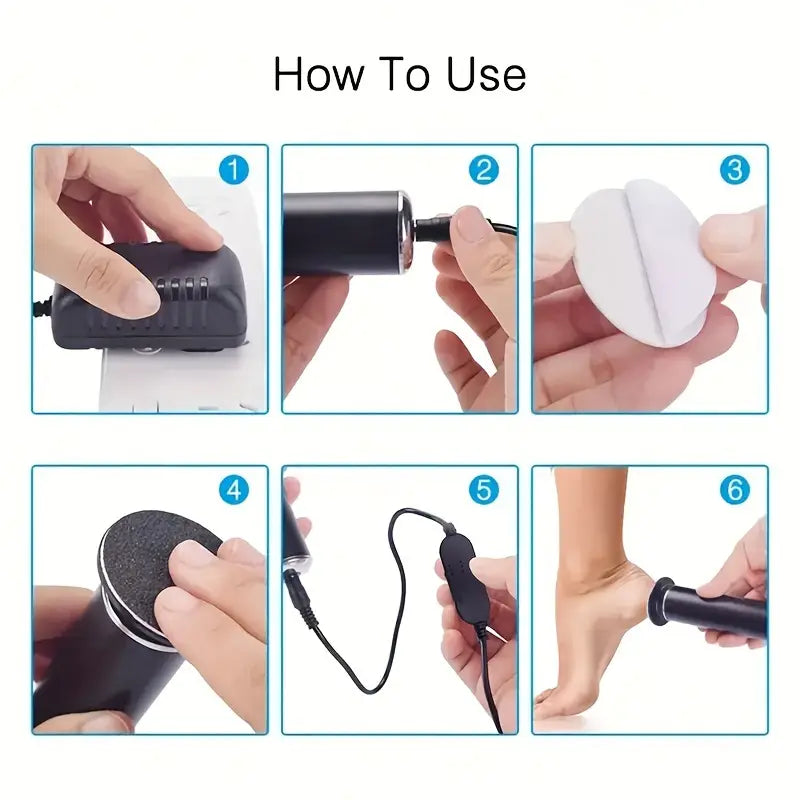 How To Use

1

2

3

4

5

6